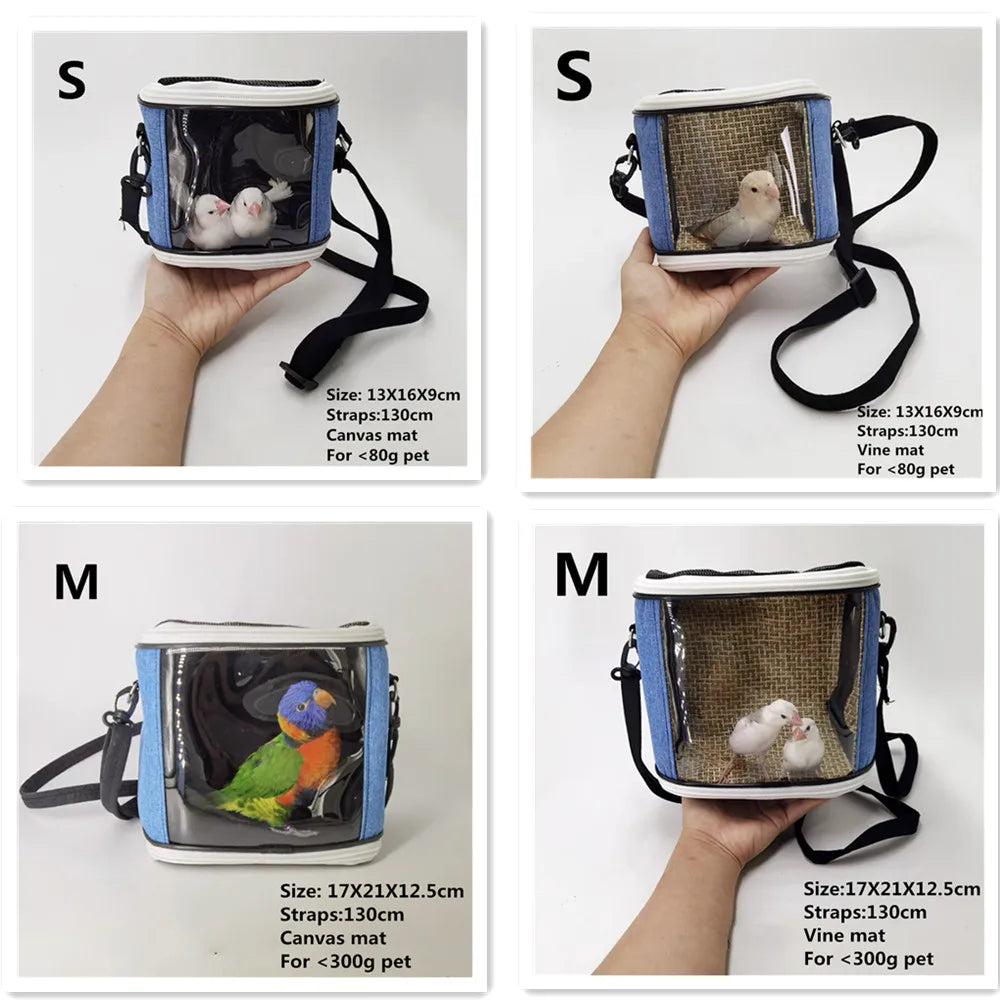 S

Size: 13X16X9cm
Straps:130cm
Canvas mat
For <80g pet

S

Size: 13X16X9cm
Straps:130cm
Vine mat
For <80g pet

M

Size: 17X21X12.5cm
Straps:130cm
Canvas mat
For <300g pet

M

Size:17X21X12.5cm
Straps:130cm
Vine mat
For <300g pet